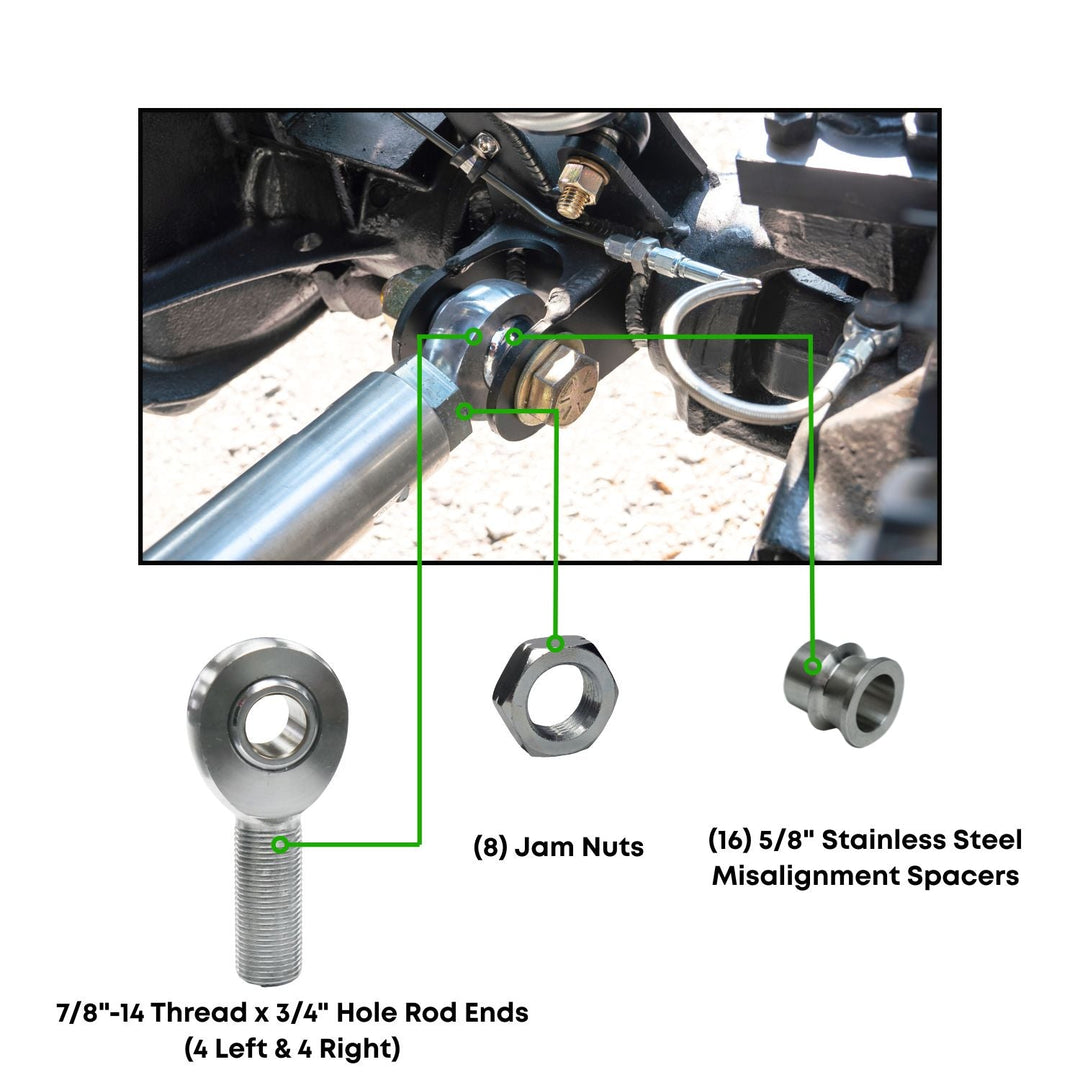 (8) Jam Nuts

(16) 5/8" Stainless Steel Misalignment Spacers

7/8"-14 Thread x 3/4" Hole Rod Ends (4 Left & 4 Right)